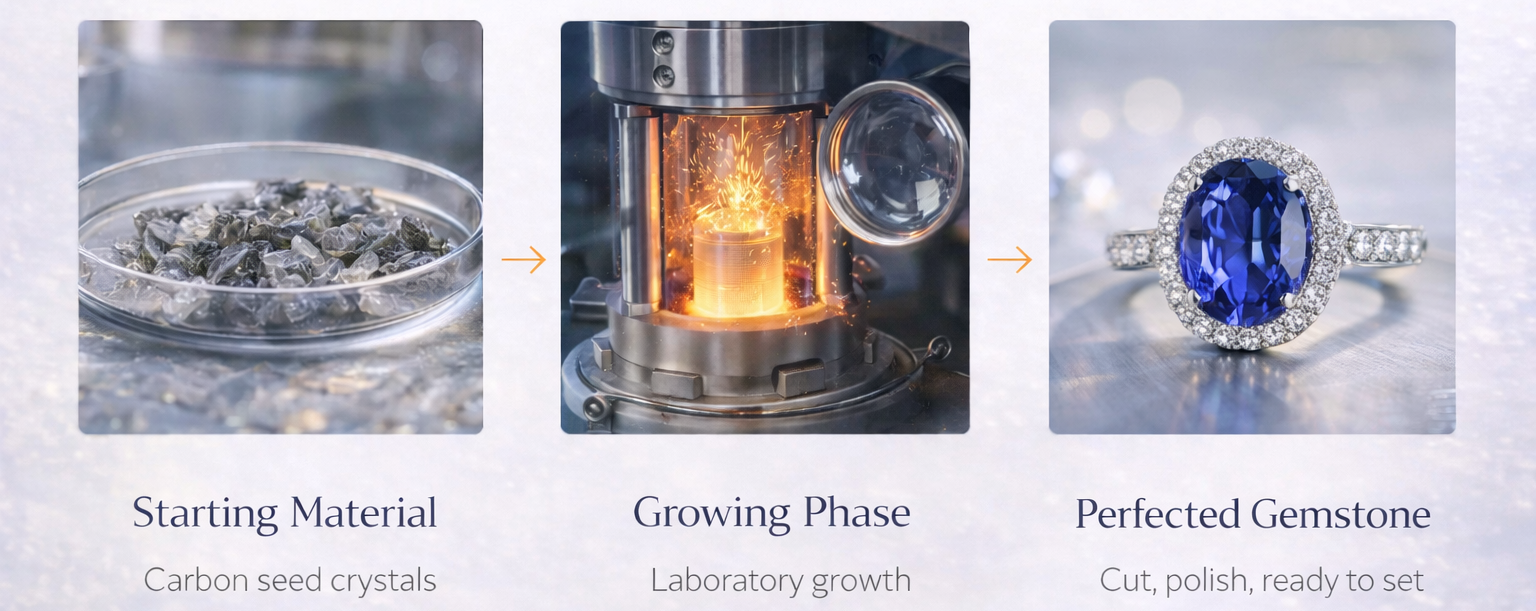 Starting Material

Carbon seed crystals

Growing Phase

Laboratory growth

Perfected Gemstone

Cut, polish, ready to set